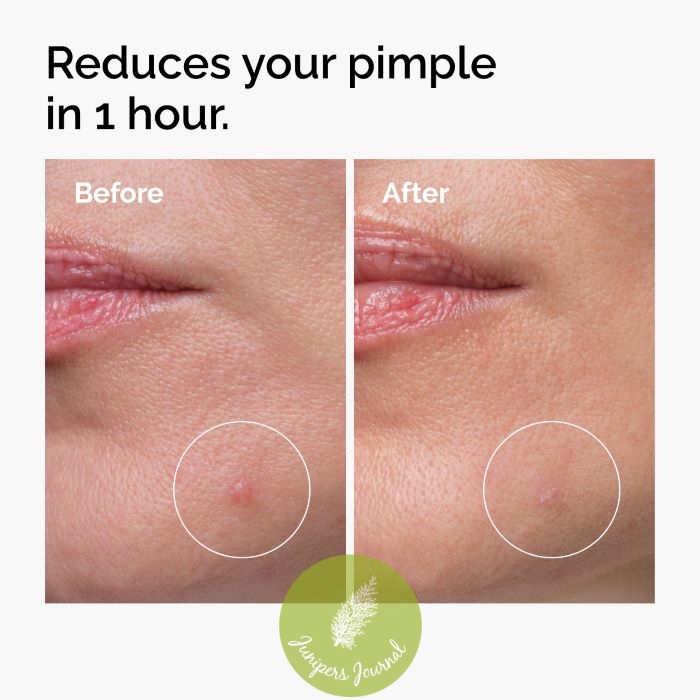 Reduces your pimple in 1 hour.

Before

After

Junipers Journal