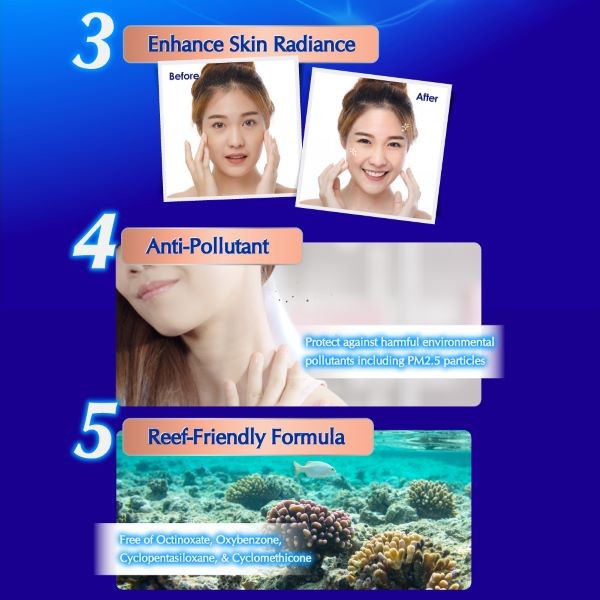 3
Enhance Skin Radiance
Before
After

4
Anti-Pollutant
Protect against harmful environmental pollutants including PM2.5 particles

5
Reef-Friendly Formula
Free of Octinoxate, Oxybenzone, Cyclopentasiloxane, & Cyclomethicone