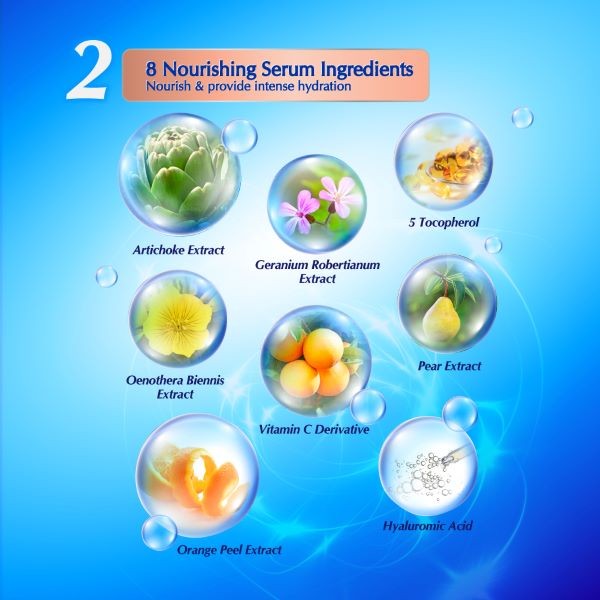 2

8 Nourishing Serum Ingredients
Nourish & provide intense hydration

Artichoke Extract

Geranium Robertianum Extract

5 Tocopherol

Oenothera Biennis Extract

Vitamin C Derivative

Pear Extract

Orange Peel Extract

Hyaluromic Acid