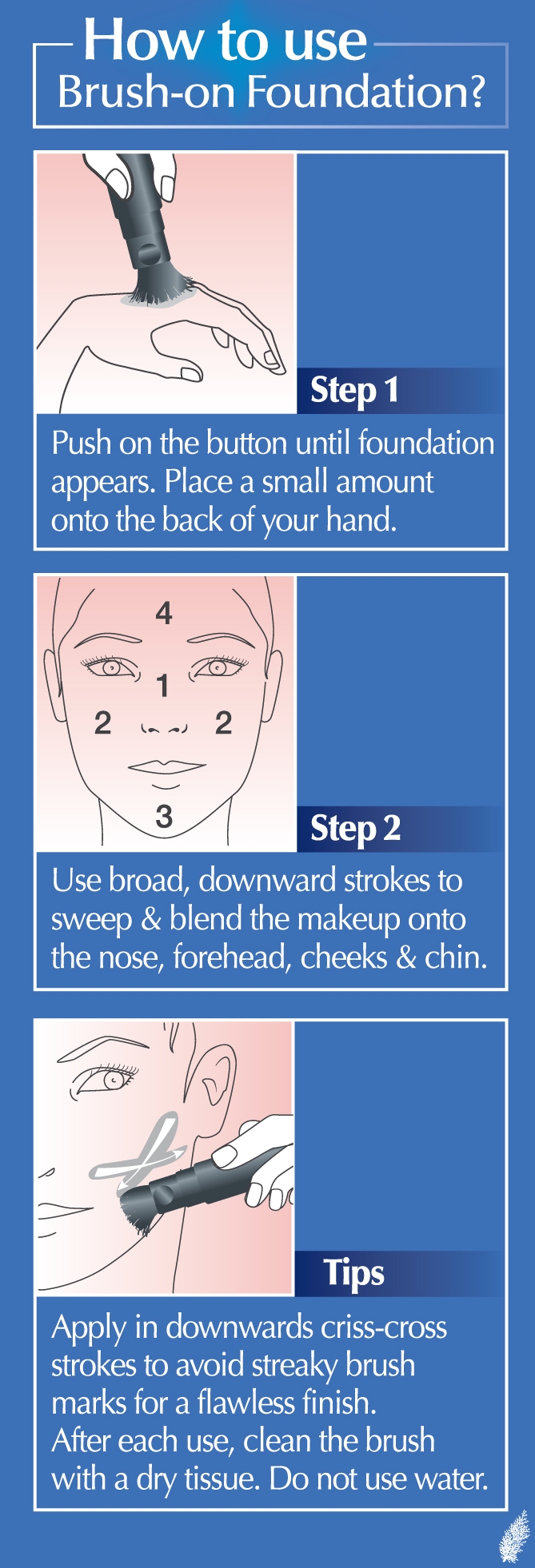 How to use
Brush-on Foundation?

Step 1

Push on the button until foundation appears. Place a small amount onto the back of your hand.

4
1
2
2
3

Step 2

Use broad, downward strokes to sweep & blend the makeup onto the nose, forehead, cheeks & chin.

Tips

Apply in downwards criss-cross strokes to avoid streaky brush marks for a flawless finish.
After each use, clean the brush with a dry tissue. Do not use water.